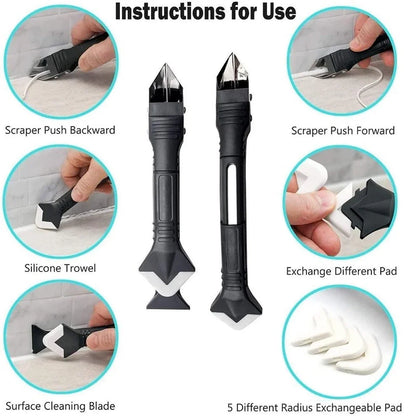 Instructions for Use

Scraper Push Backward

Silicone Trowel

Surface Cleaning Blade

Scraper Push Forward

Exchange Different Pad

5 Different Radius Exchangeable Pad