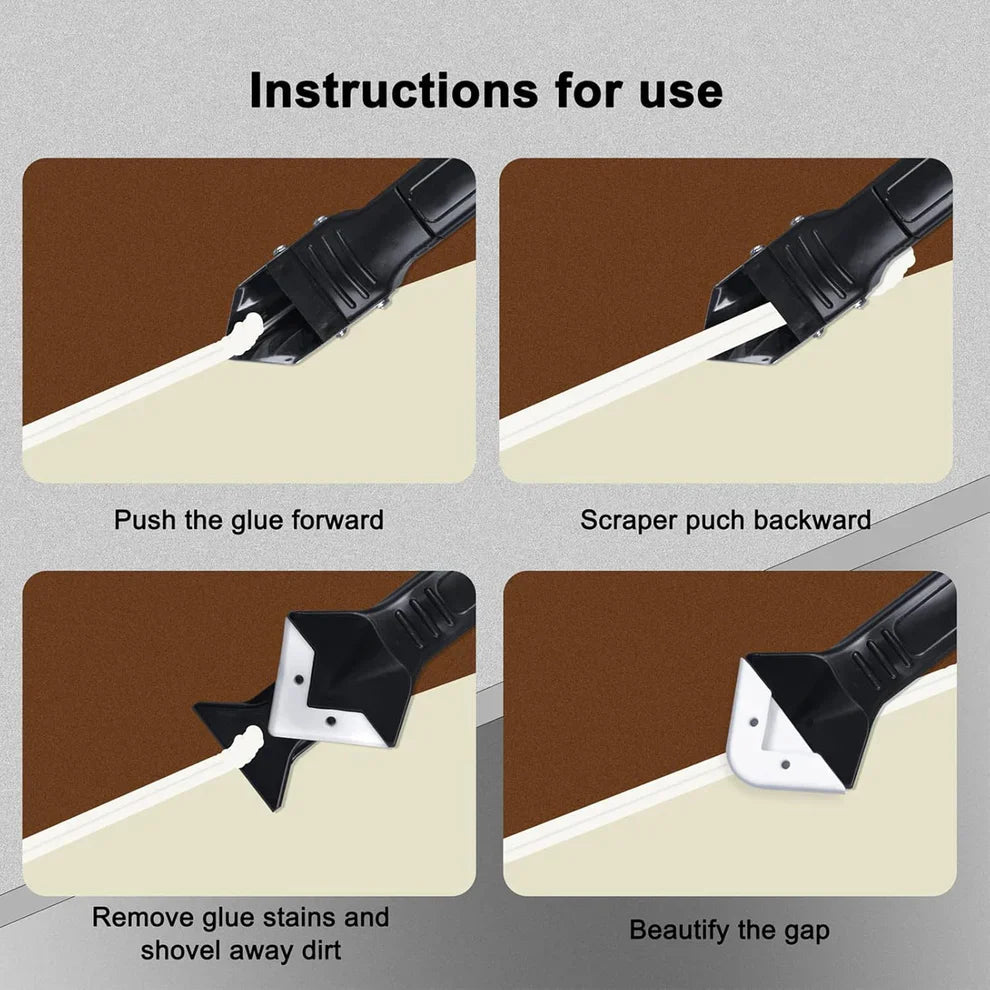 Instructions for use

Push the glue forward

Scraper puch backward

Remove glue stains and shovel away dirt

Beautify the gap