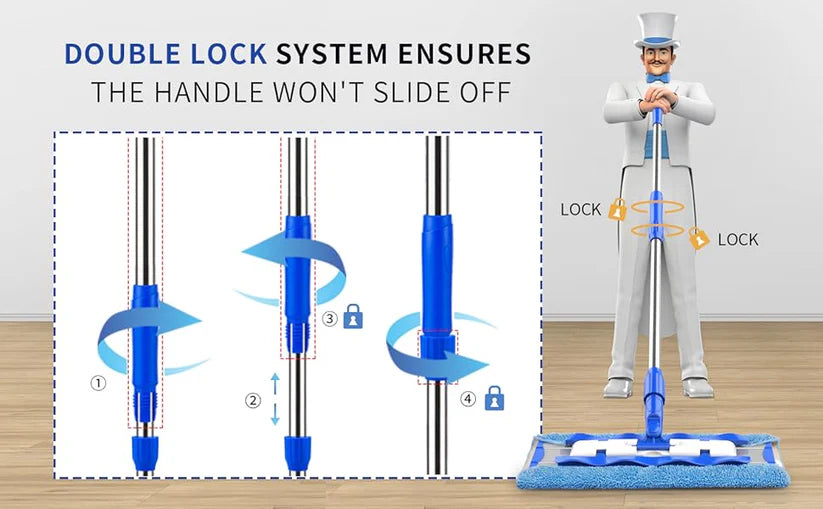 DOUBLE LOCK SYSTEM ENSURES
THE HANDLE WON'T SLIDE OFF

①

②

③

④

LOCK

LOCK