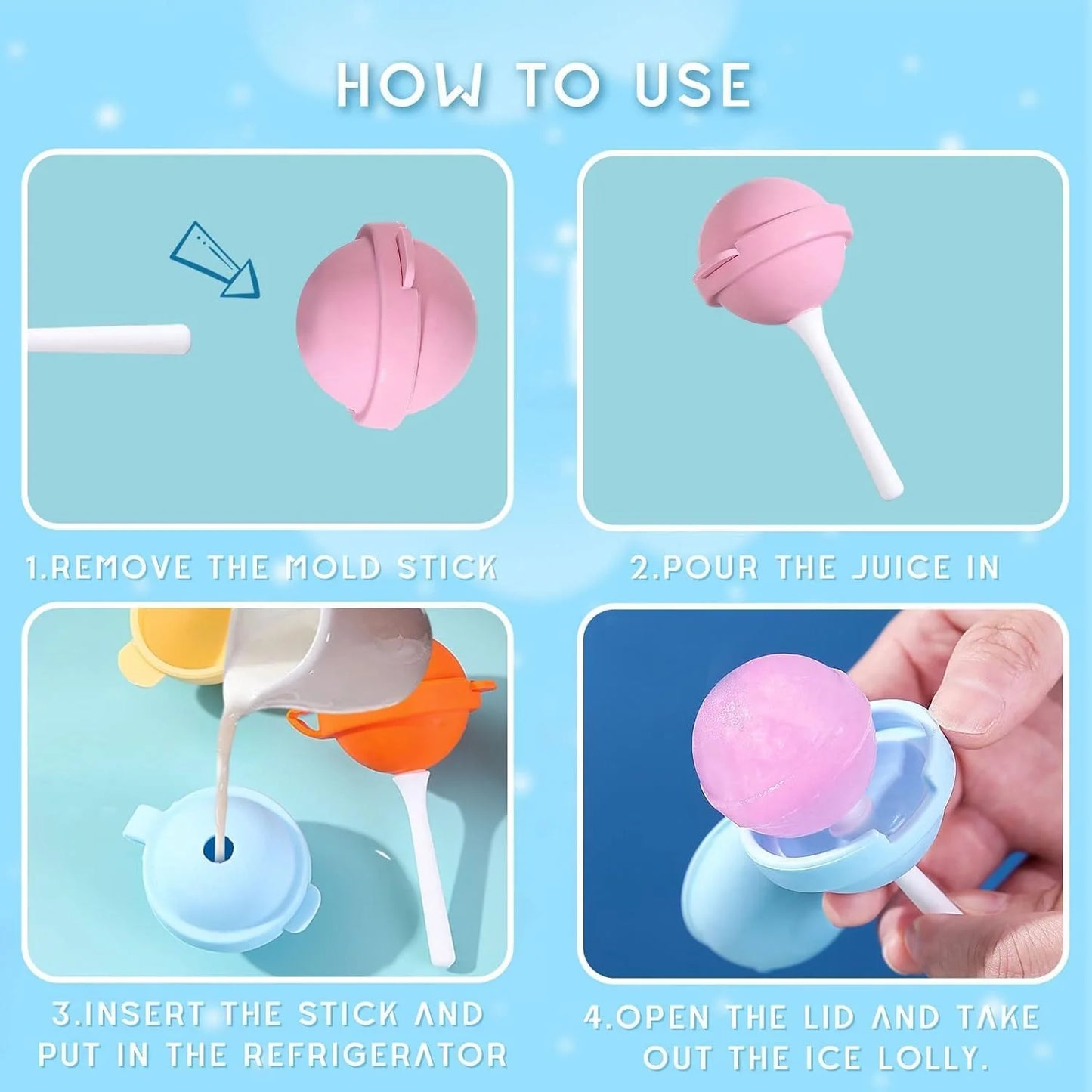 HOW TO USE

1.REMOVE THE MOLD STICK

2.POUR THE JUICE IN

3.INSERT THE STICK AND PUT IN THE REFRIGERATOR

4.OPEN THE LID AND TAKE OUT THE ICE LOLLY.