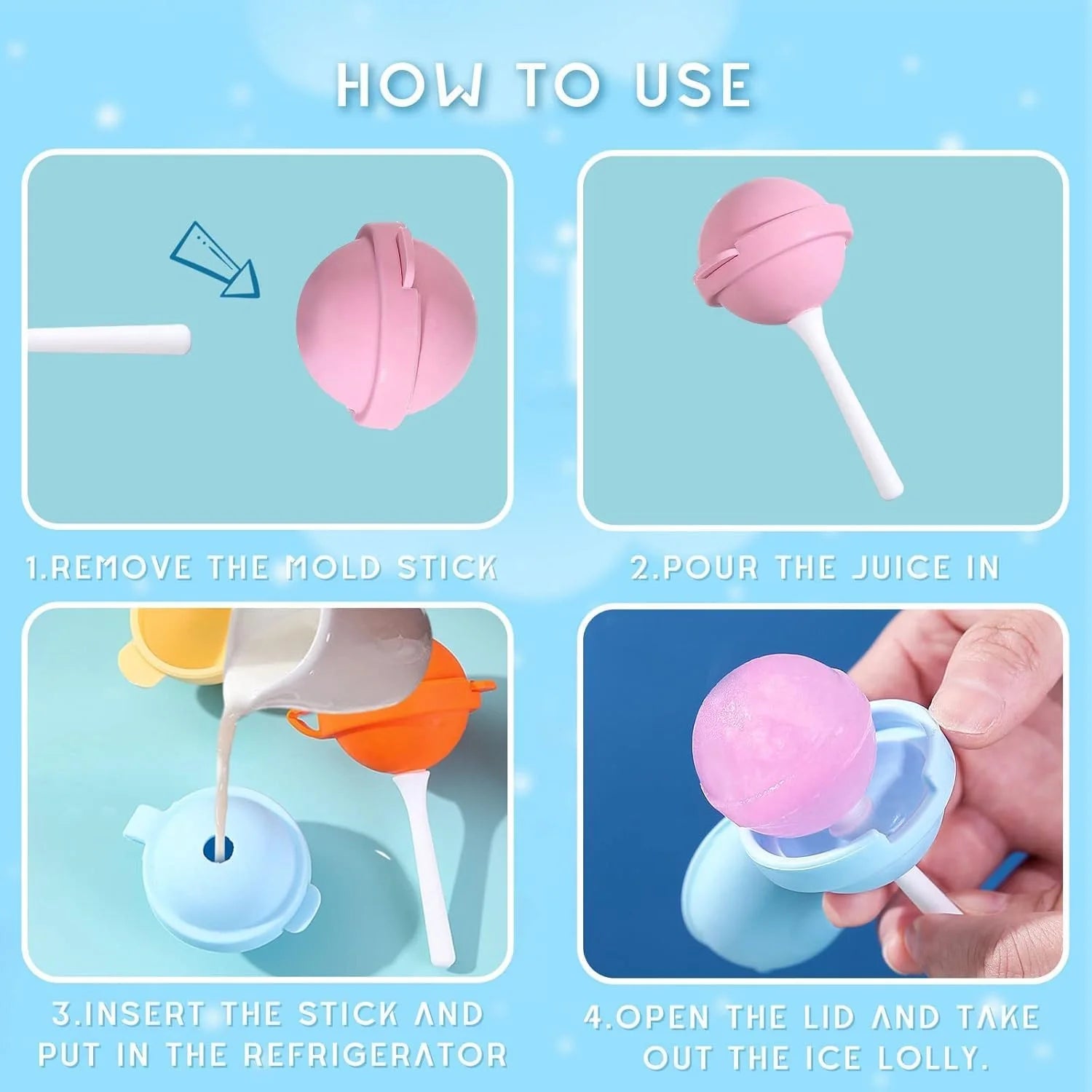 HOW TO USE

1.REMOVE THE MOLD STICK

2.POUR THE JUICE IN

3.INSERT THE STICK AND PUT IN THE REFRIGERATOR

4.OPEN THE LID AND TAKE OUT THE ICE LOLLY.