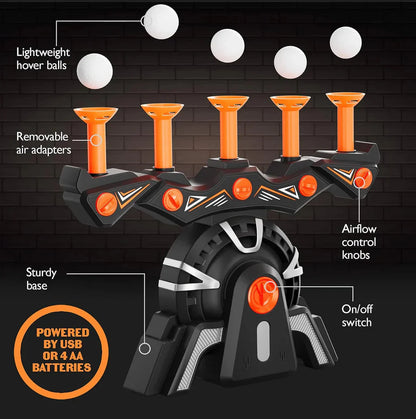 Lightweight hover balls

Removable air adapters

Airflow control knobs

Sturdy base

On/off switch

POWERED BY USB OR 4 AA BATTERIES