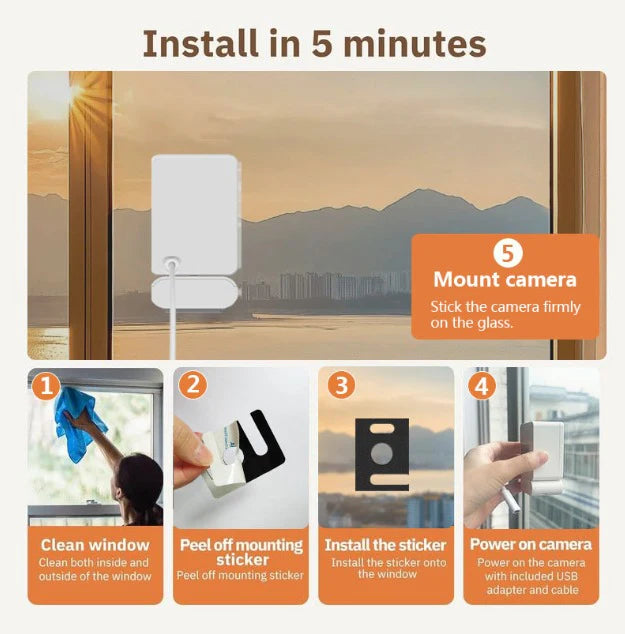 Install in 5 minutes

5
Mount camera
Stick the camera firmly on the glass.

1
Clean window
Clean both inside and outside of the window

2
Peel off mounting sticker
Peel off mounting sticker

3
Install the sticker
Install the sticker onto the window

4
Power on camera
Power on the camera with included USB adapter and cable